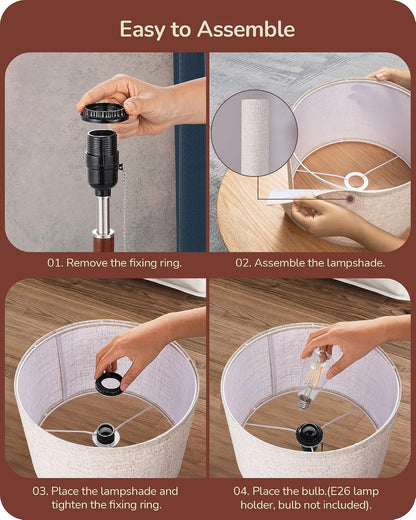 Easy to Assemble

01. Remove the fixing ring.

02. Assemble the lampshade.

03. Place the lampshade and tighten the fixing ring.

04. Place the bulb.(E26 lamp holder, bulb not included).